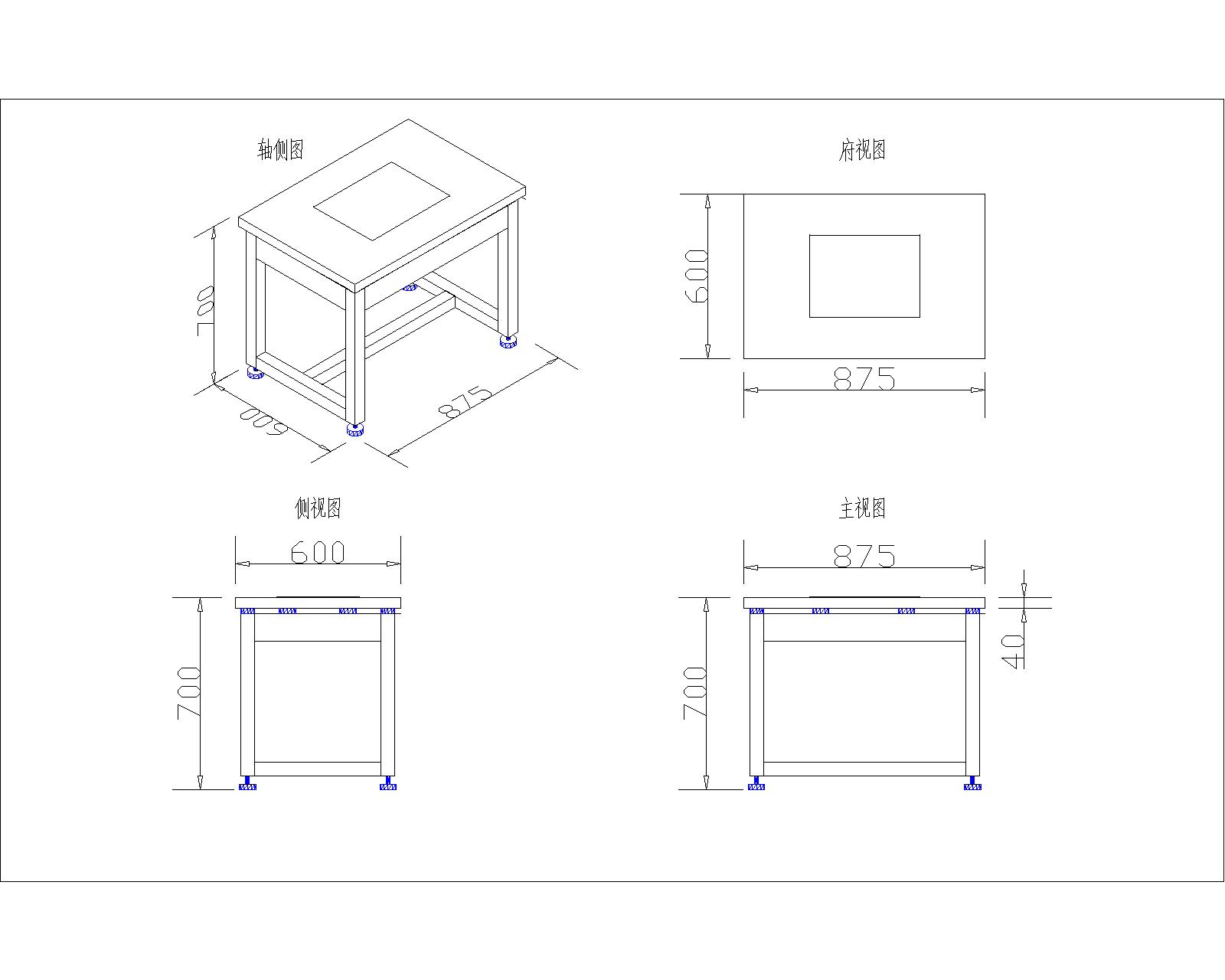 轴侧图

700

600

875

府视图

600

875

侧视图

600

700

主视图

875

700

40